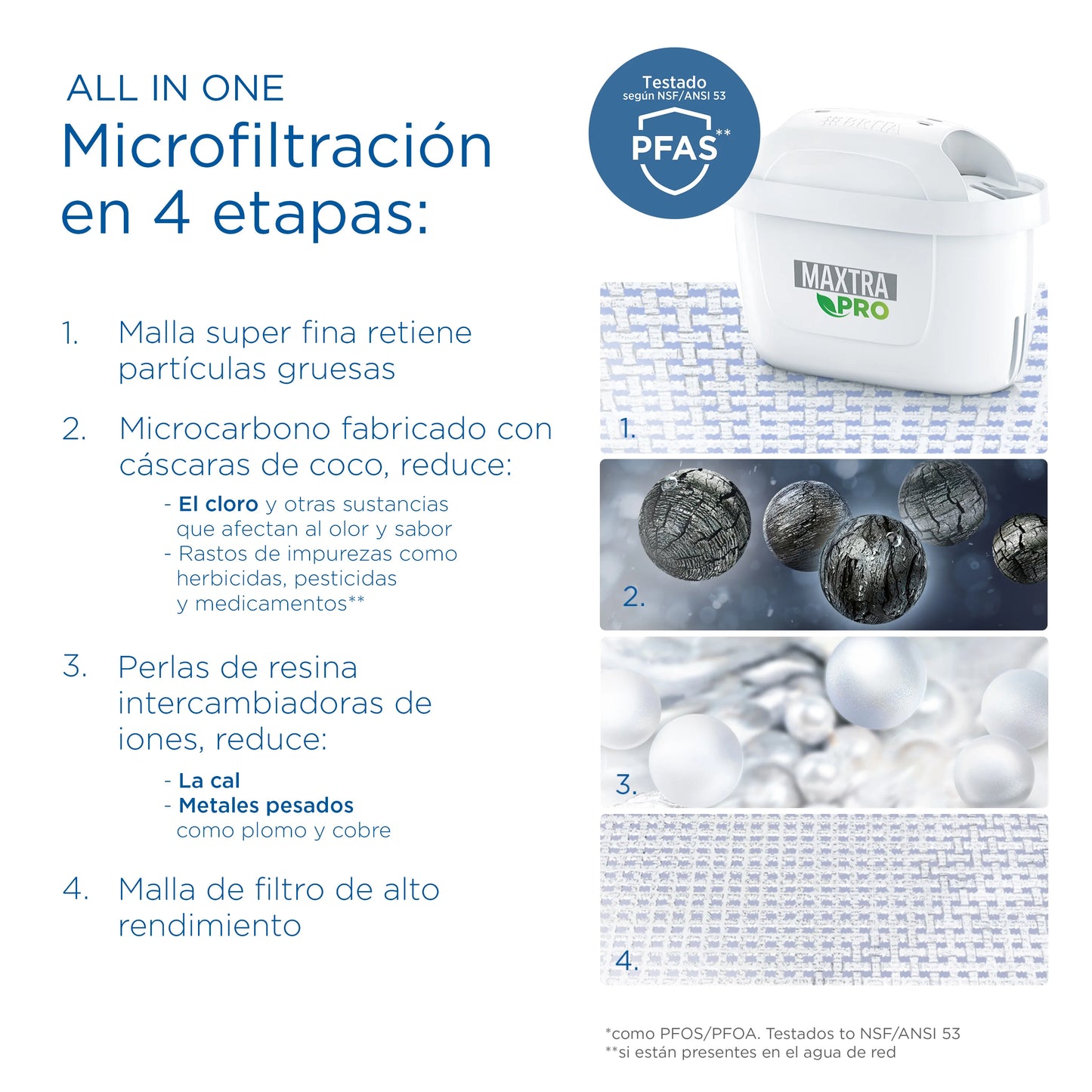 ALL IN ONE
Microfiltración en 4 etapas:

1. Malla super fina retiene partículas gruesas

2. Microcarbono fabricado con cáscaras de coco, reduce:

- El cloro y otras sustancias que afectan al olor y sabor
- Rastos de impurezas como herbicidas, pesticidas y medicamentos**

3. Perlas de resina intercambiadoras de iones, reduce:

- La cal
- Metales pesados como plomo y cobre

4. Malla de filtro de alto rendimiento

Testado según NSF/ANSI 53
PFAS**

BRITA
MAXTRA PRO

1.
2.
3.
4.

*como PFOS/PFOA. Testados to NSF/ANSI 53
**si están presentes en el agua de red